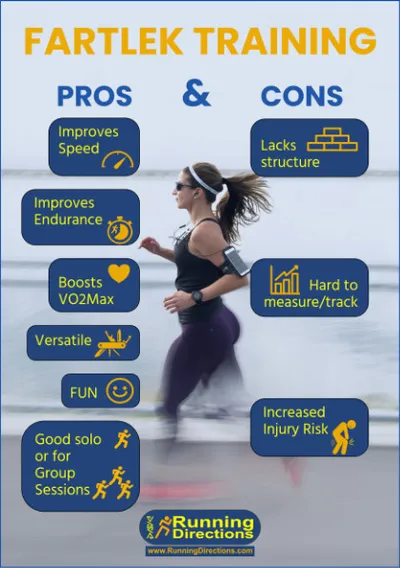 FARTLEK TRAINING

PROS & CONS

Improves Speed

Improves Endurance

Boosts VO2Max

Versatile

FUN

Good solo or for Group Sessions

Lacks structure

Hard to measure/track

Increased Injury Risk

Running Directions

www.RunningDirections.com